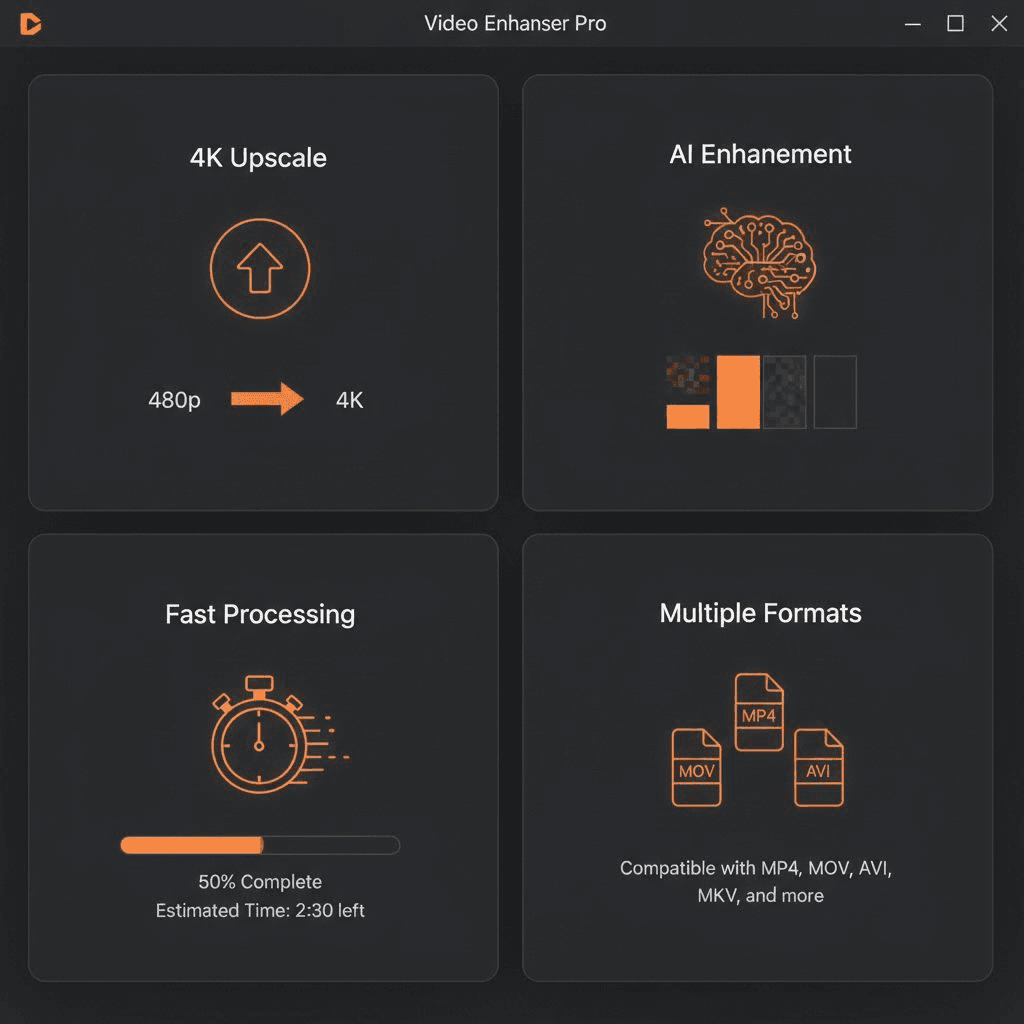 Video Enhanser Pro

4K Upscale

480p

4K

AI Enhanement

Fast Processing

50% Complete
Estimated Time: 2:30 left

Multiple Formats

MP4

MOV

AVI

Compatible with MP4, MOV, AVI, MKV, and more